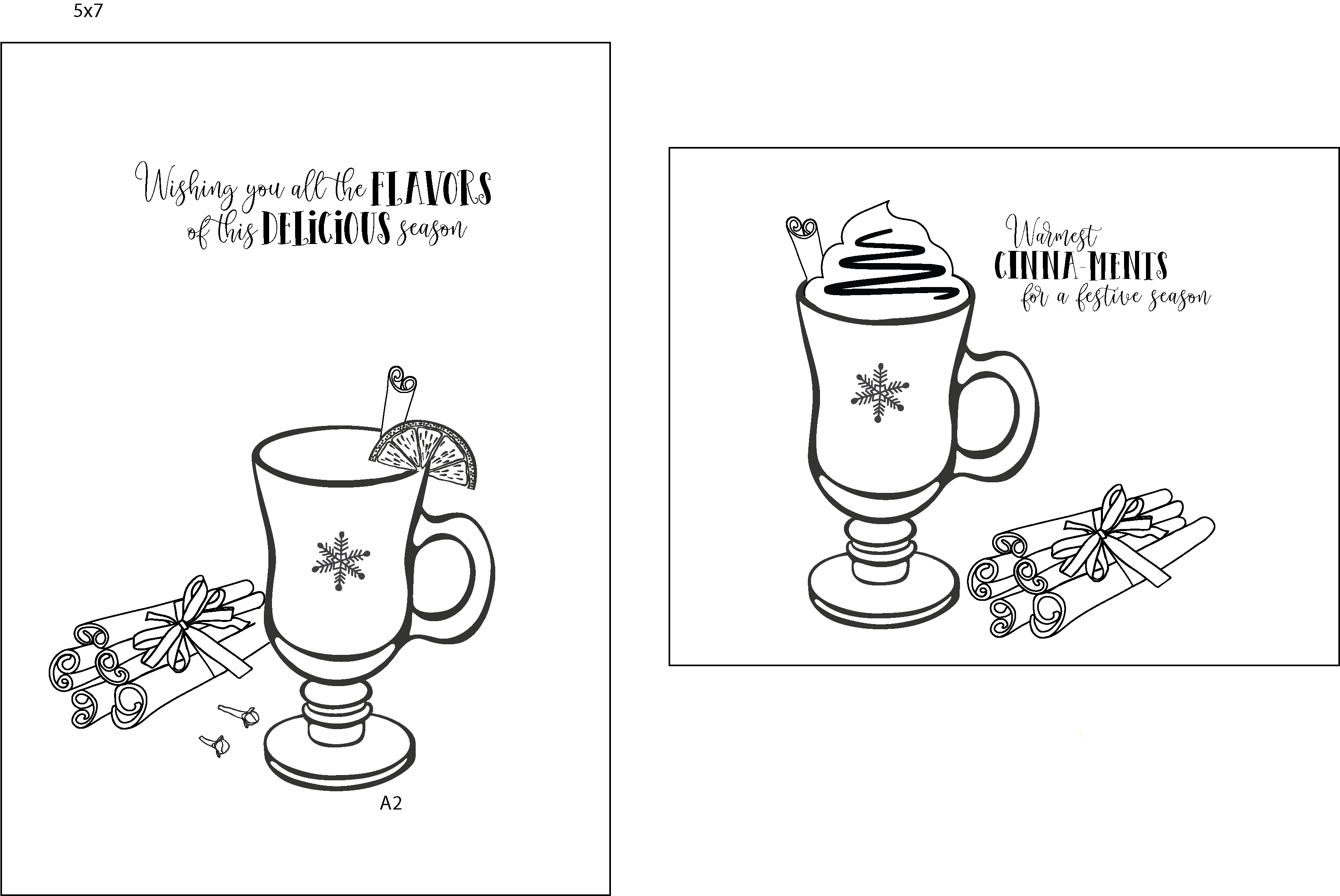 5x7

Wishing you all the FLAVORS of this DELICIOUS season

A2

Warmest CINNA-MENTS for a festive season